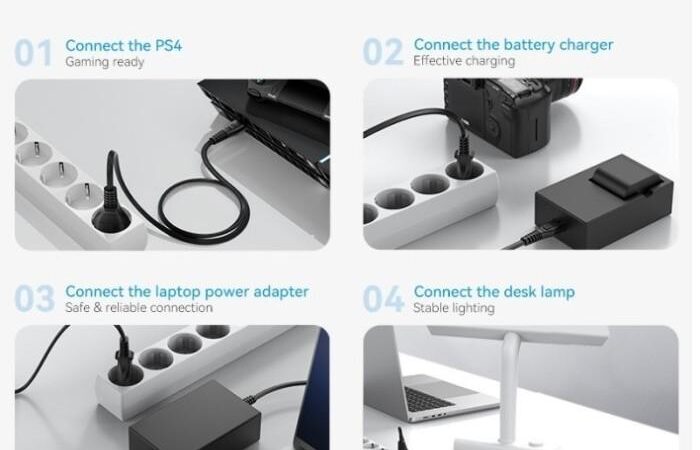 01 Connect the PS4
Gaming ready

02 Connect the battery charger
Effective charging

03 Connect the laptop power adapter
Safe & reliable connection

04 Connect the desk lamp
Stable lighting