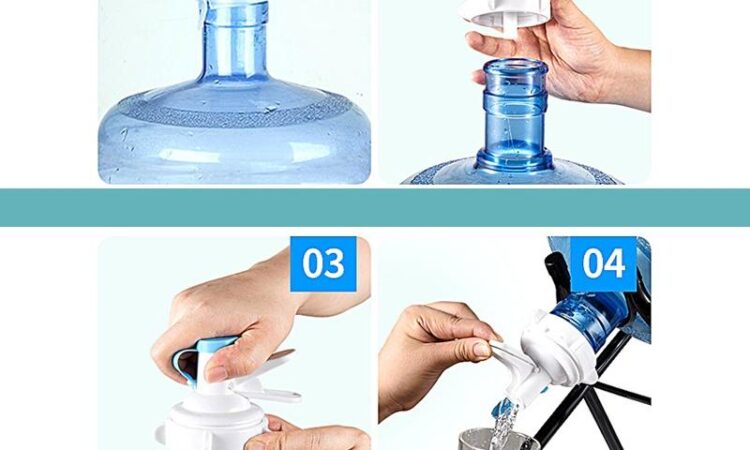 03

04