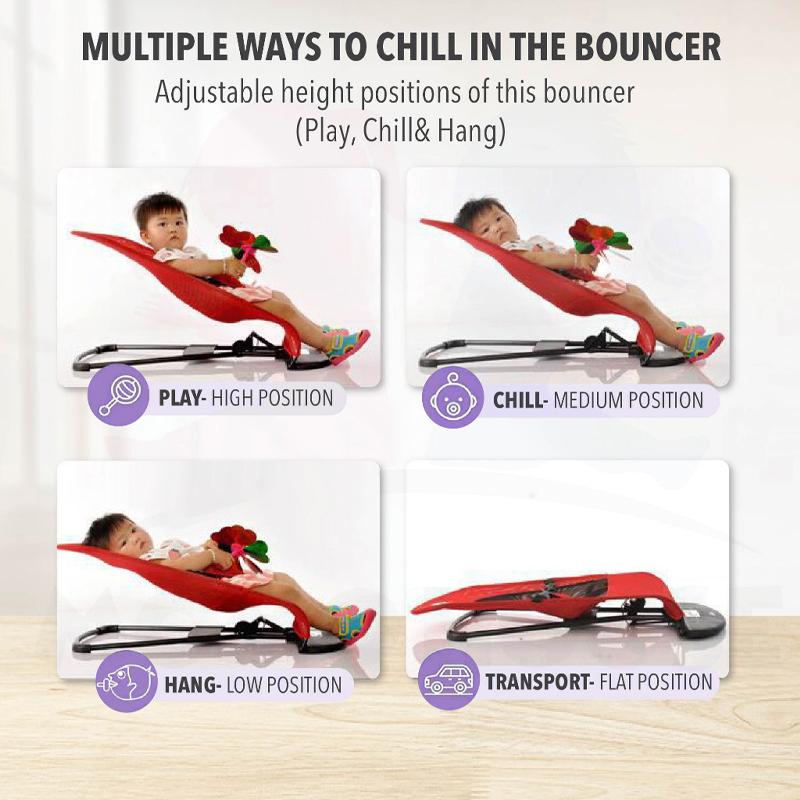 MULTIPLE WAYS TO CHILL IN THE BOUNCER

Adjustable height positions of this bouncer (Play, Chill& Hang)

PLAY- HIGH POSITION

CHILL- MEDIUM POSITION

HANG- LOW POSITION

TRANSPORT- FLAT POSITION