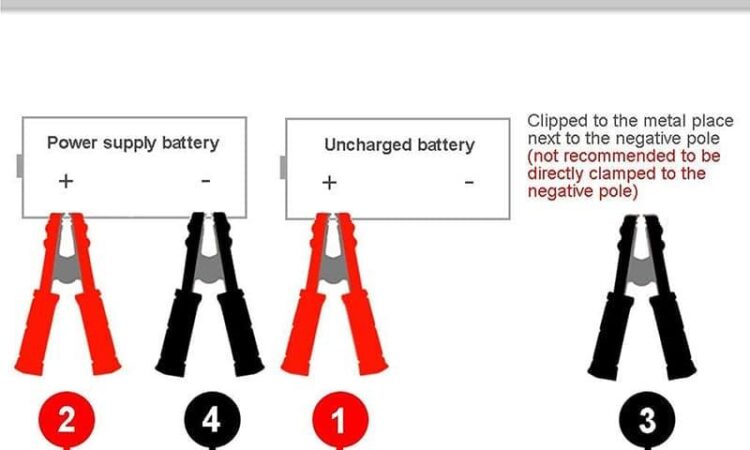 Power supply battery
+
-

Uncharged battery
+
-

Clipped to the metal place next to the negative pole
(not recommended to be directly clamped to the negative pole)

2
4
1
3