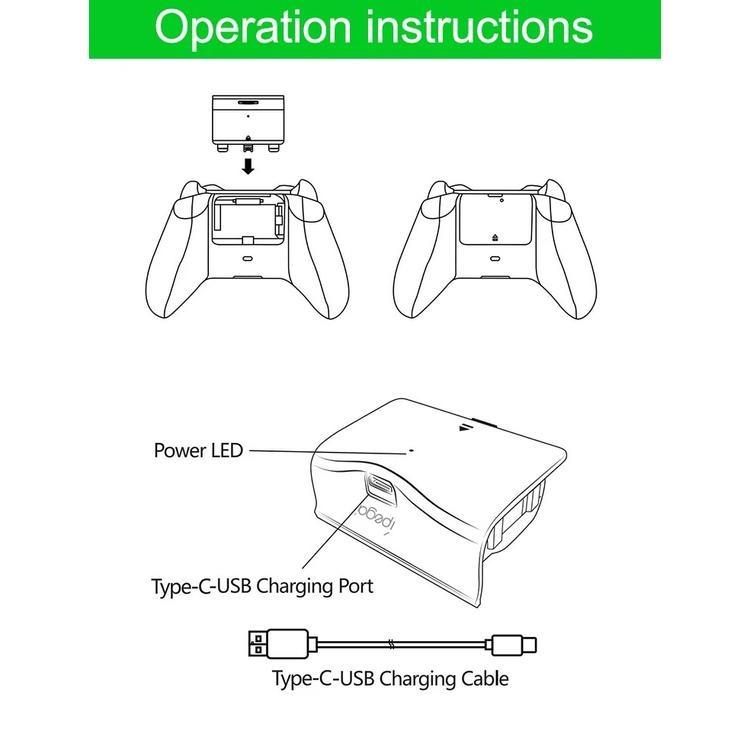 Operation instructions

Power LED

ipega

Type-C-USB Charging Port

Type-C-USB Charging Cable