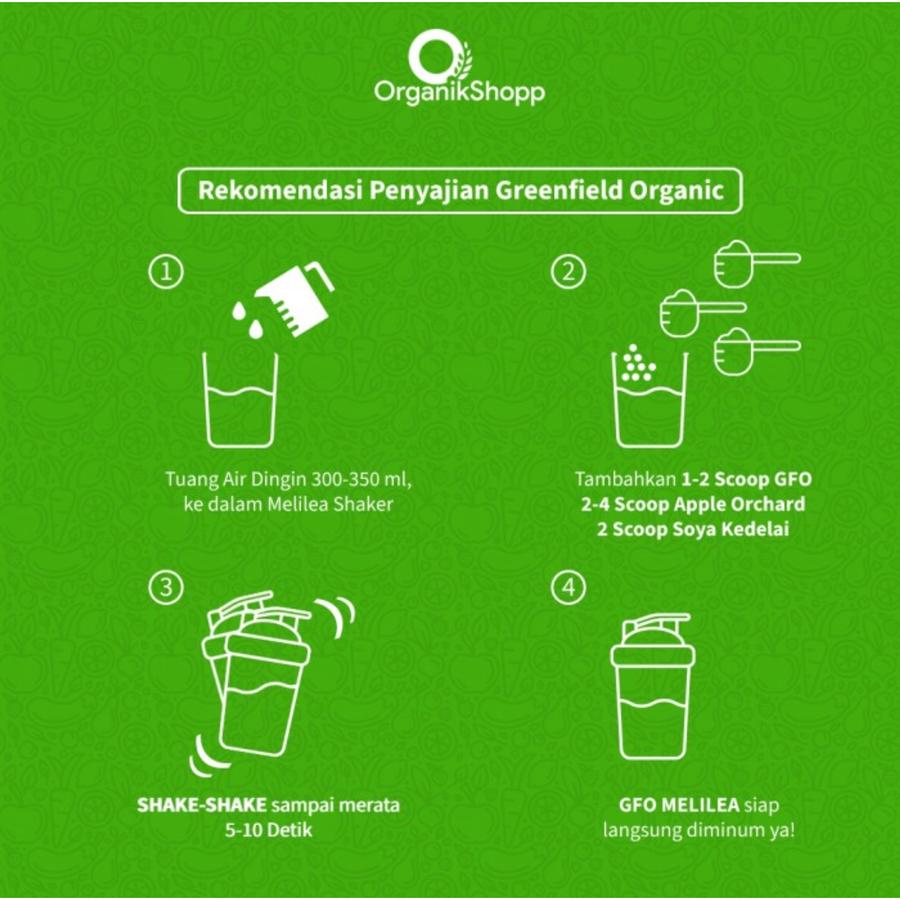 OrganikShopp

Rekomendasi Penyajian Greenfield Organic

①

Tuang Air Dingin 300-350 ml, ke dalam Melilea Shaker

②

Tambahkan 1-2 Scoop GFO
2-4 Scoop Apple Orchard
2 Scoop Soya Kedelai

③

SHAKE-SHAKE sampai merata
5-10 Detik

④

GFO MELILEA siap langsung diminum ya!