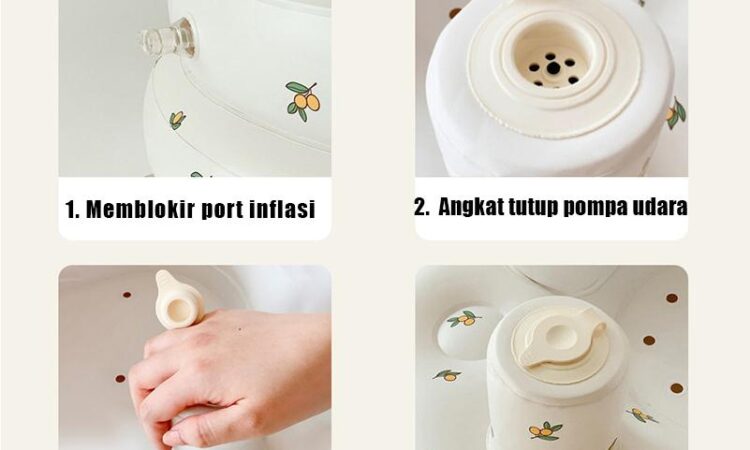 1. Memblokir port inflasi

2. Angkat tutup pompa udara