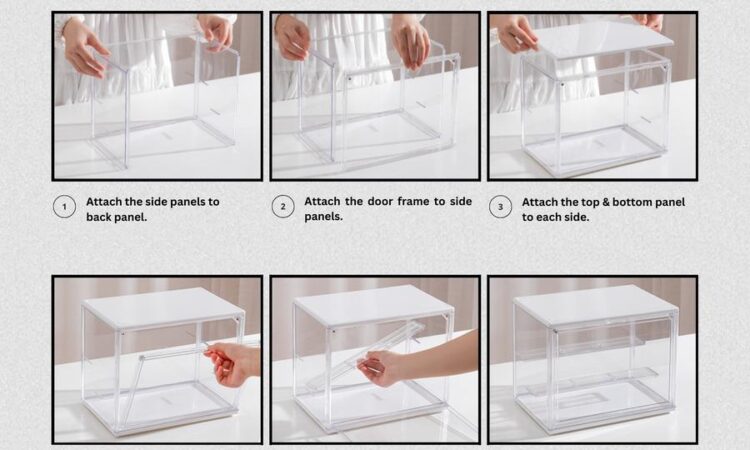 1 Attach the side panels to back panel.

2 Attach the door frame to side panels.

3 Attach the top & bottom panel to each side.