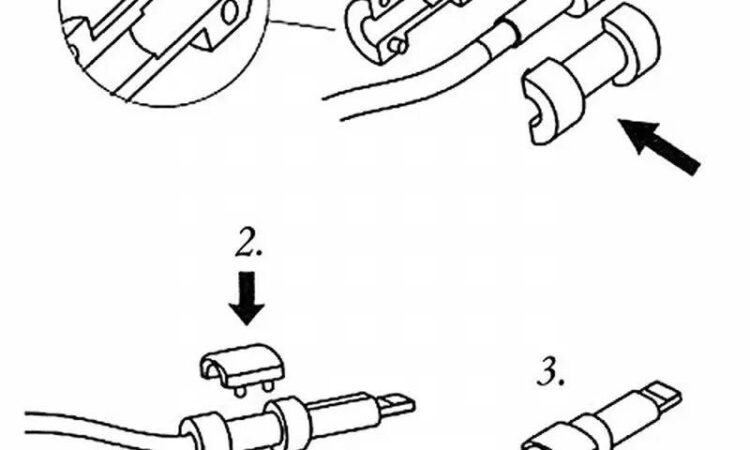 2.

3.