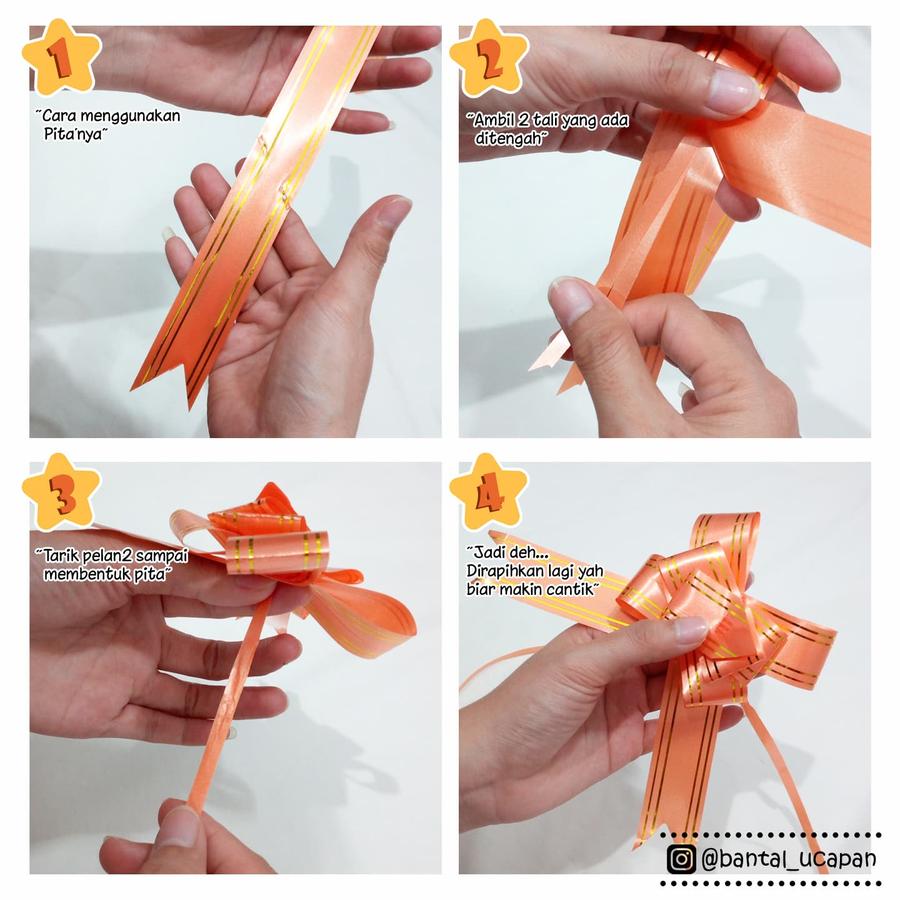 1

"Cara menggunakan Pita'nya"

2

"Ambil 2 tali yang ada ditengah"

3

"Tarik pelan2 sampai membentuk pita"

4

"Jadi deh... Dirapihkan lagi yah biar makin cantik"

@bantal_ucapan