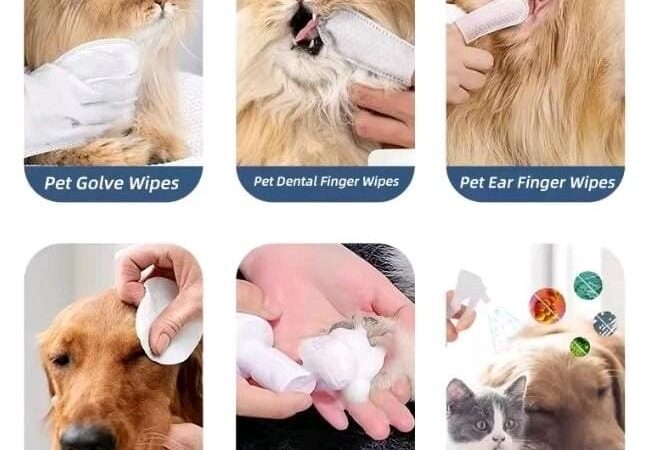 Pet Golve Wipes

Pet Dental Finger Wipes

Pet Ear Finger Wipes