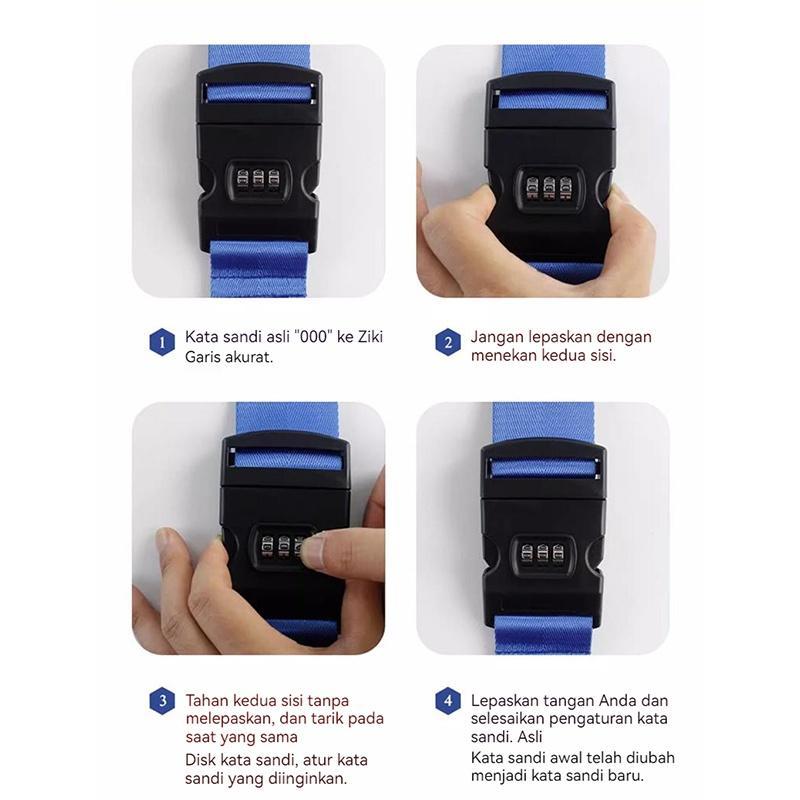 1 Kata sandi asli "000" ke Ziki Garis akurat.

2 Jangan lepaskan dengan menekan kedua sisi.

3 Tahan kedua sisi tanpa melepaskan, dan tarik pada saat yang sama

Disk kata sandi, atur kata sandi yang diinginkan.

4 Lepaskan tangan Anda dan selesaikan pengaturan kata sandi. Asli

Kata sandi awal telah diubah menjadi kata sandi baru.