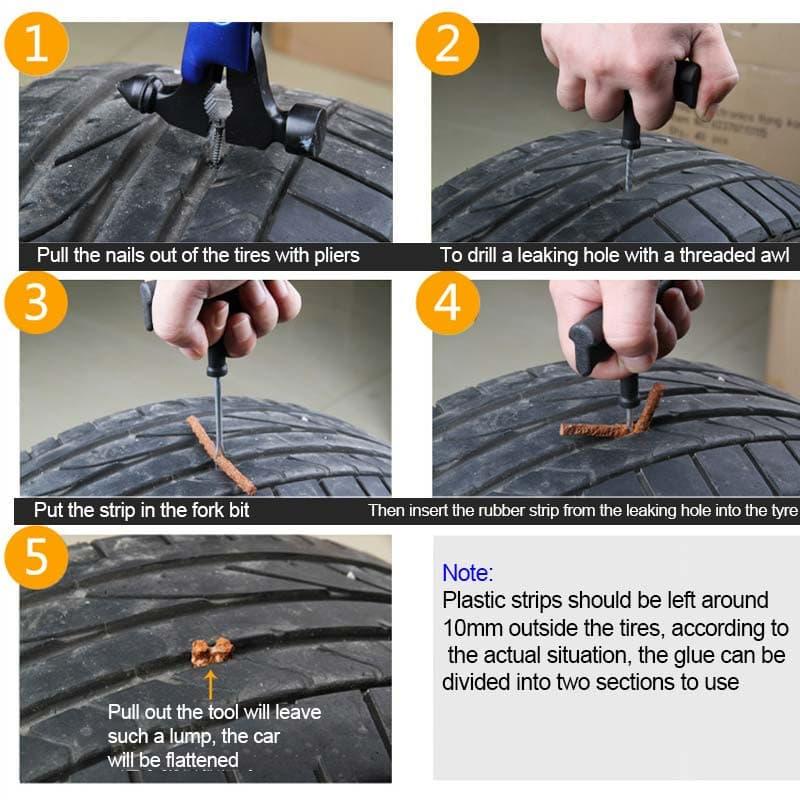 1

Pull the nails out of the tires with pliers

2

To drill a leaking hole with a threaded awl

3

Put the strip in the fork bit

4

Then insert the rubber strip from the leaking hole into the tyre

5

Pull out the tool will leave such a lump, the car will be flattened

Note:
Plastic strips should be left around 10mm outside the tires, according to the actual situation, the glue can be divided into two sections to use