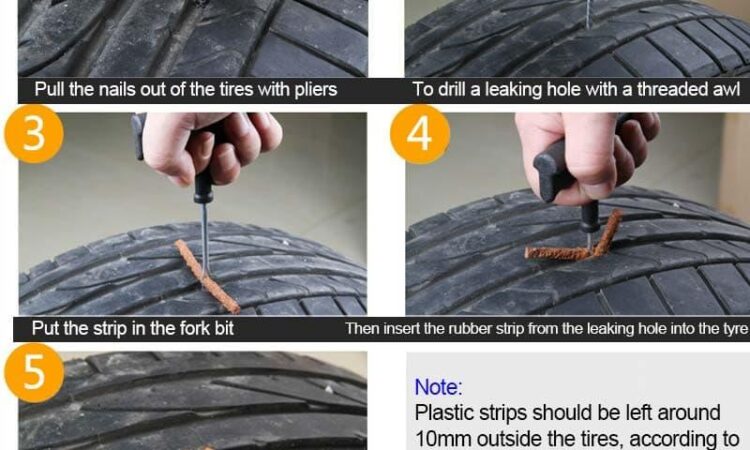 Pull the nails out of the tires with pliers

To drill a leaking hole with a threaded awl

3

4

Put the strip in the fork bit

Then insert the rubber strip from the leaking hole into the tyre

5

Note:
Plastic strips should be left around 10mm outside the tires, according to