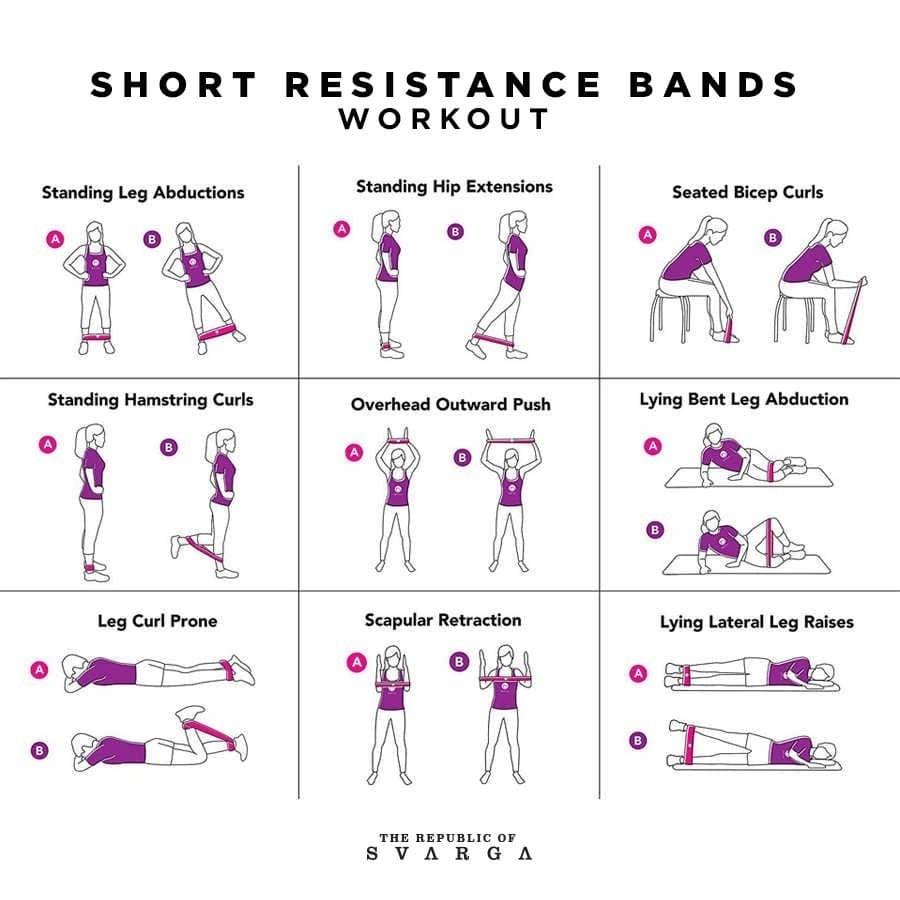 SHORT RESISTANCE BANDS
WORKOUT

Standing Leg Abductions
A
B

Standing Hip Extensions
A
B

Seated Bicep Curls
A
B

Standing Hamstring Curls
A
B

Overhead Outward Push
A
B

Lying Bent Leg Abduction
A
B

Leg Curl Prone
A
B

Scapular Retraction
A
B

Lying Lateral Leg Raises
A
B

THE REPUBLIC OF
SVARGA