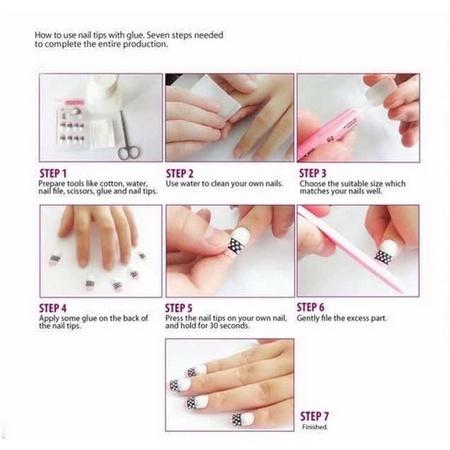 How to use nail tips with glue. Seven steps needed to complete the entire production.

STEP 1
Prepare tools like cotton, water, nail file, scissors, glue and nail tips.

STEP 2
Use water to clean your own nails.

STEP 3
Choose the suitable size which matches your nails well.

STEP 4
Apply some glue on the back of the nail tips.

STEP 5
Press the nail tips on your own nail, and hold for 30 seconds.

STEP 6
Gently file the excess part.

STEP 7
Finished.